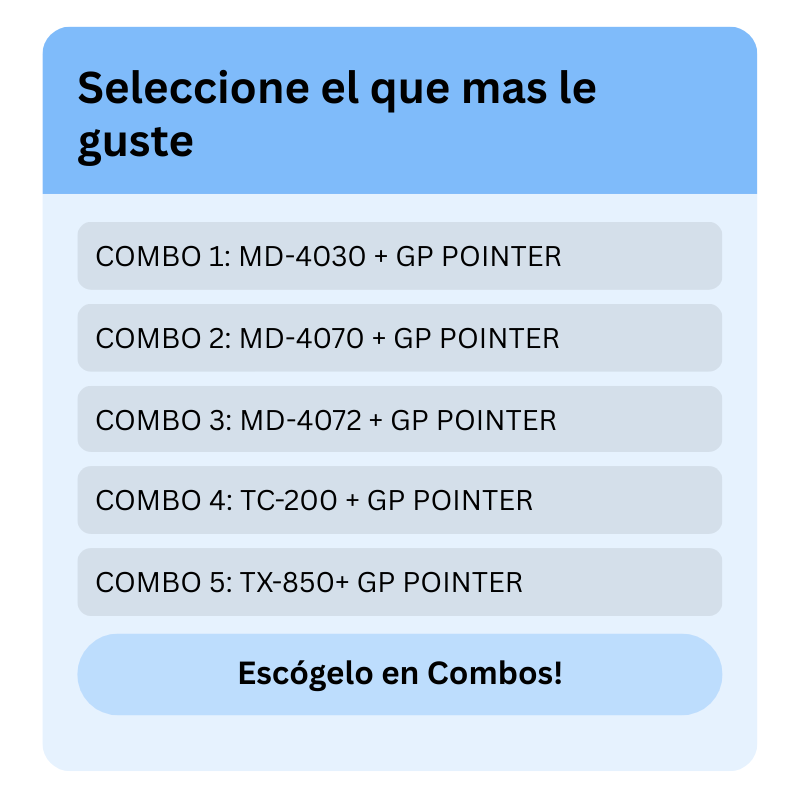 Seleccione el que mas le guste

COMBO 1: MD-4030 + GP POINTER

COMBO 2: MD-4070 + GP POINTER

COMBO 3: MD-4072 + GP POINTER

COMBO 4: TC-200 + GP POINTER

COMBO 5: TX-850+ GP POINTER

Escógelo en Combos!